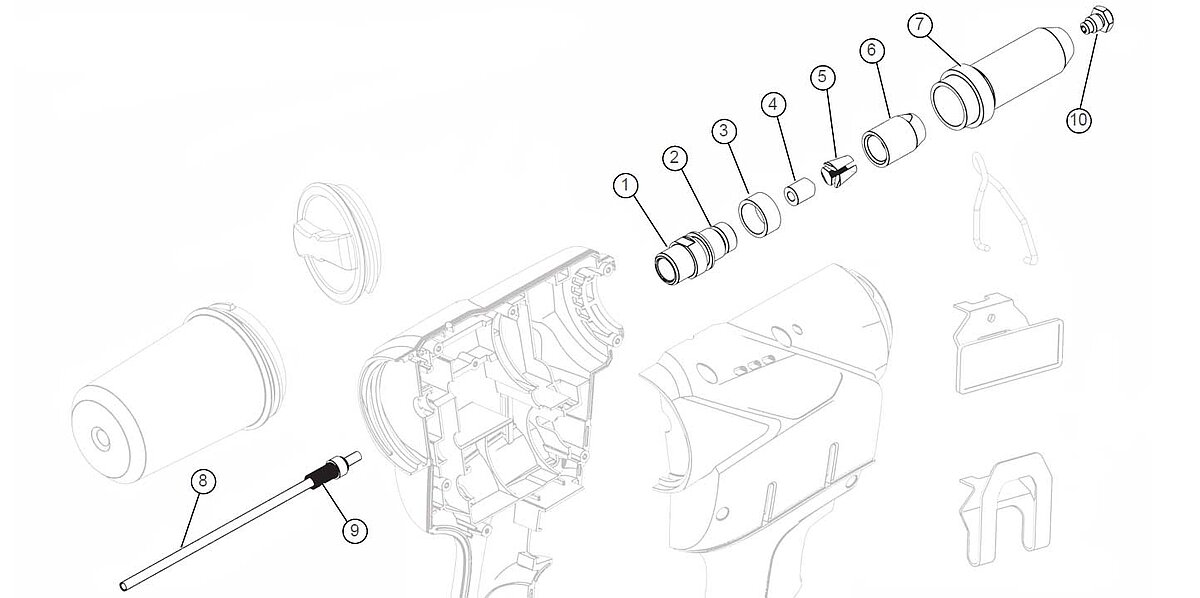 1
2
3
4
5
6
7
10
8
9