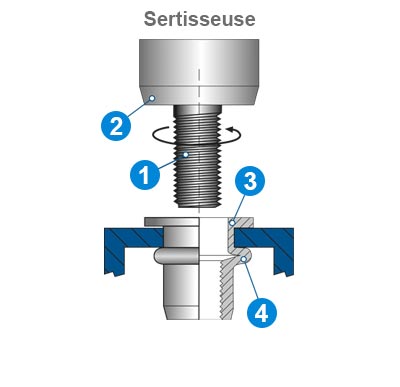 Sertisseuse

2

1

3

4